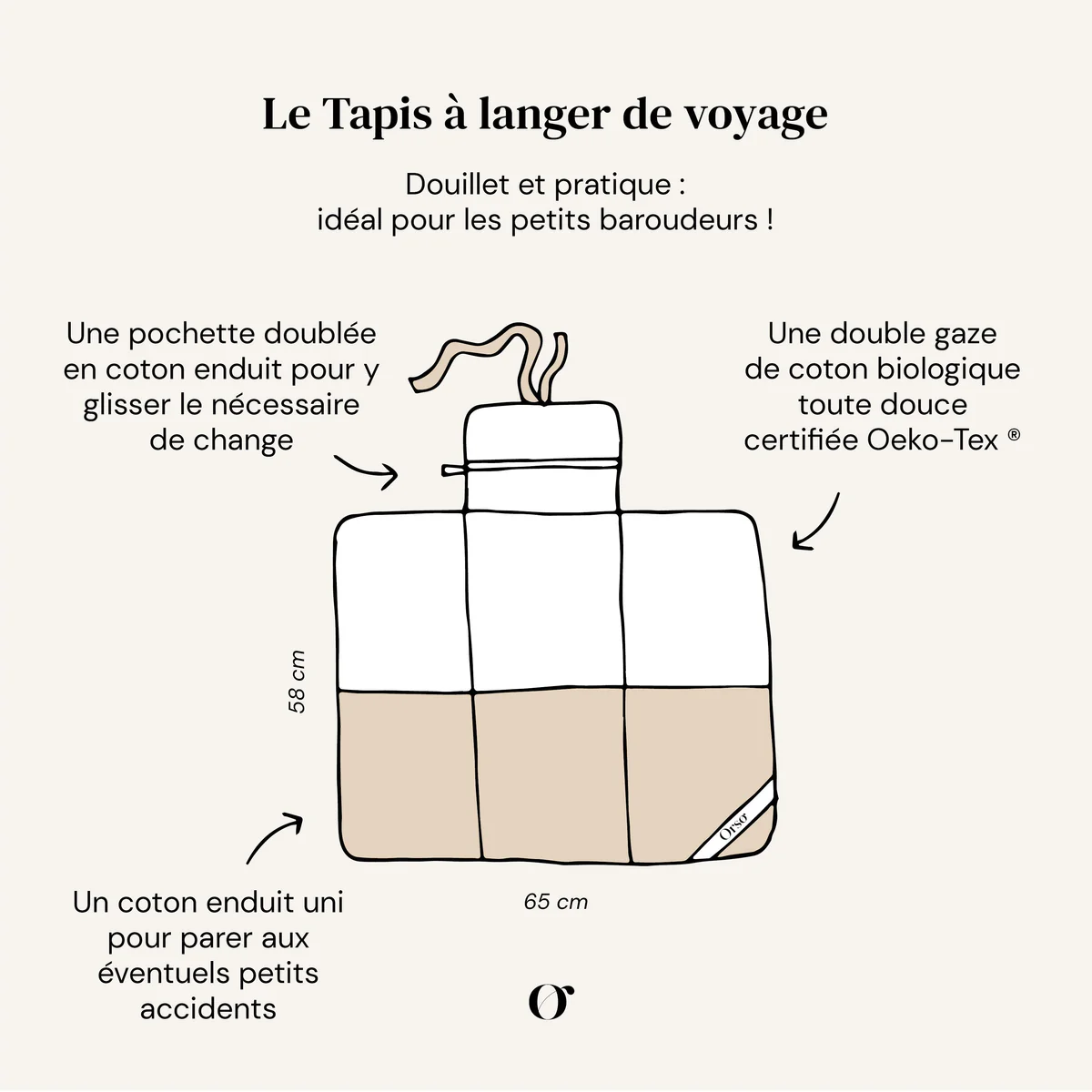 Le Tapis à langer de voyage

Douillet et pratique : idéal pour les petits baroudeurs !

Une pochette doublée en coton enduit pour y glisser le nécessaire de change

Une double gaze de coton biologique toute douce certifiée Oeko-Tex ®

58 cm

Orso

Un coton enduit uni pour parer aux éventuels petits accidents

65 cm

Or